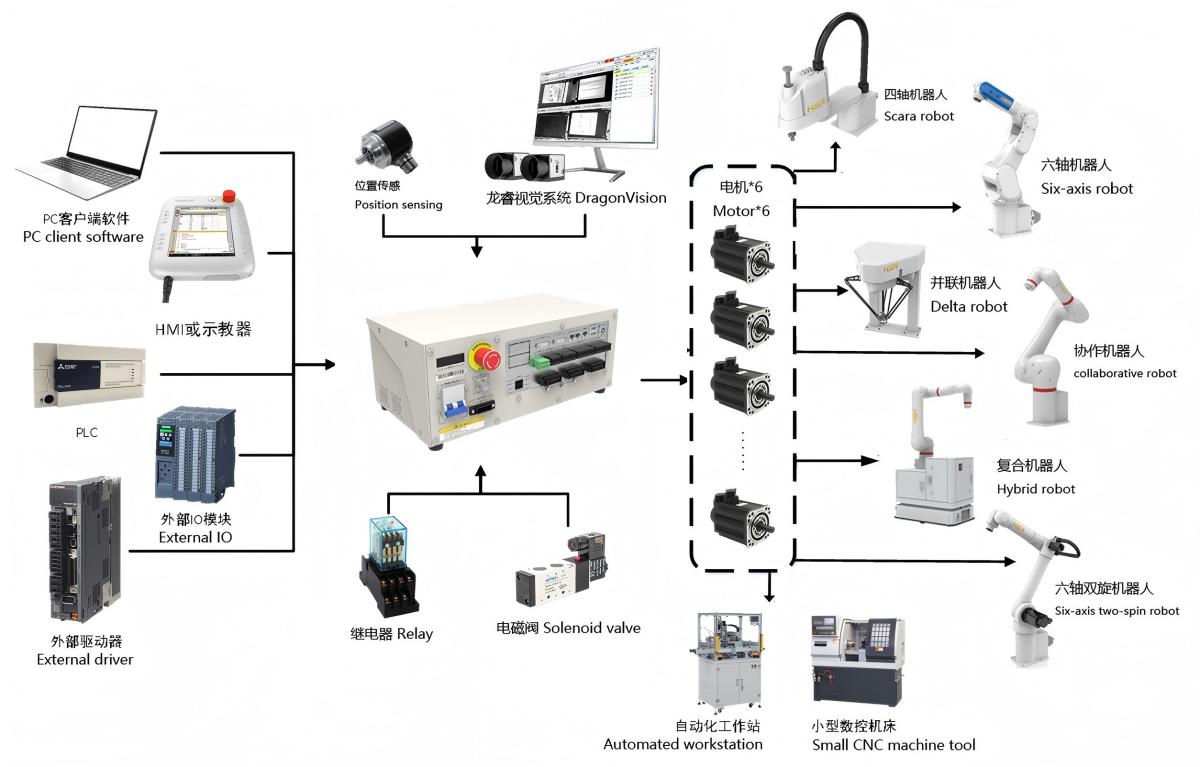 PC客户端软件
PC client software

HMI或示教器

PLC

外部IO模块
External IO

外部驱动器
External driver

位置传感
Position sensing

龙睿视觉系统 DragonVision

继电器 Relay

电磁阀 Solenoid valve

电机*6
Motor*6

四轴机器人
Scara robot

六轴机器人
Six-axis robot

并联机器人
Delta robot

协作机器人
collaborative robot

复合机器人
Hybrid robot

六轴双旋机器人
Six-axis two-spin robot

自动化工作站
Automated workstation

小型数控机床
Small CNC machine tool